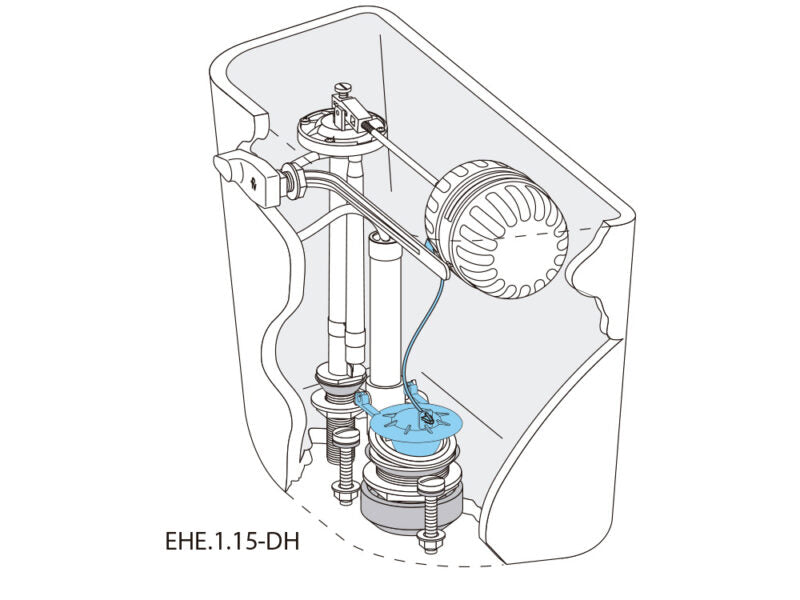 EHE.1.15-DH